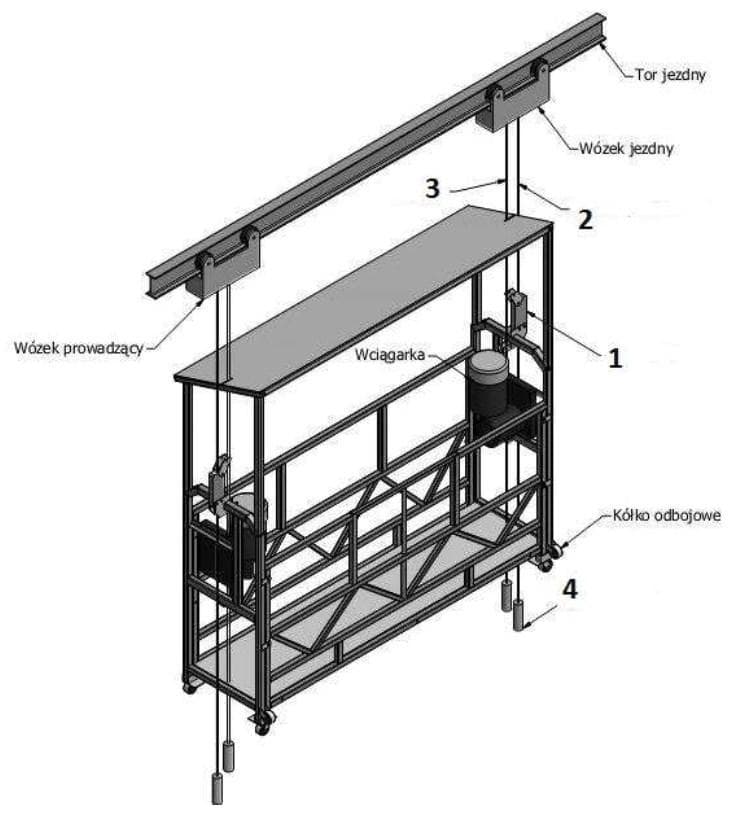 Tor jezdny

Wózek jezdny

3

2

Wózek prowadzący

Wciągarka

1

Kółko odbojowe

4